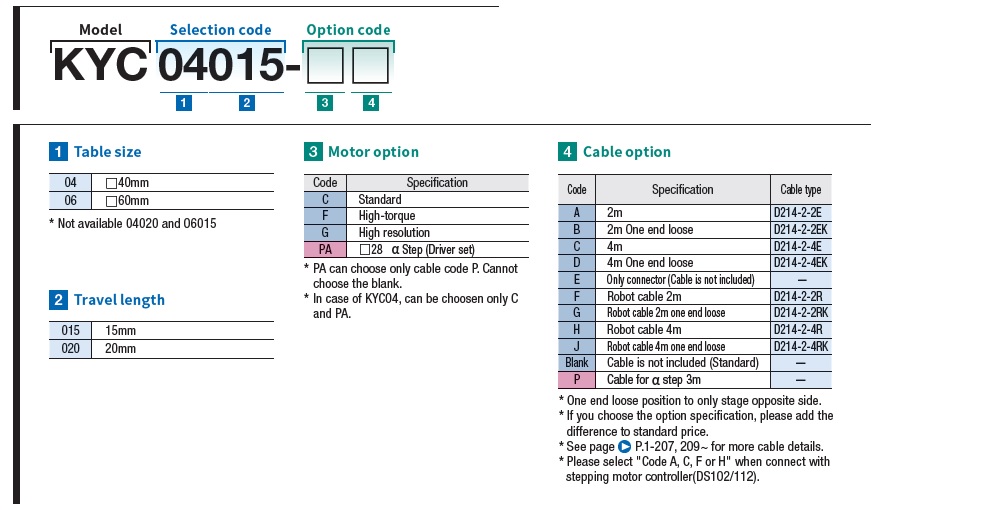 Model Selection code Option code

KYC 04015-□□

1 2 3 4

1 Table size

| 04 | □40mm |
|---|---|
| 06 | □60mm |

* Not available 04020 and 06015

2 Travel length

| 015 | 15mm |
|---|---|
| 020 | 20mm |

3 Motor option

| Code | Specification |
|---|---|
| C | Standard |
| F | High-torque |
| G | High resolution |
| PA | □28 α Step (Driver set) |

* PA can choose only cable code P. Cannot choose the blank.
* In case of KYC04, can be choosen only C and PA.

4 Cable option

| Code | Specification | Cable type |
|---|---|---|
| A | 2m | D214-2-2E |
| B | 2m One end loose | D214-2-2EK |
| C | 4m | D214-2-4E |
| D | 4m One end loose | D214-2-4EK |
| E | Only connector (Cable is not included) | — |
| F | Robot cable 2m | D214-2-2R |
| G | Robot cable 2m one end loose | D214-2-2RK |
| H | Robot cable 4m | D214-2-4R |
| J | Robot cable 4m one end loose | D214-2-4RK |
| Blank | Cable is not included (Standard) | — |
| P | Cable for α step 3m | — |

* One end loose position to only stage opposite side.
* If you choose the option specification, please add the difference to standard price.
* See page ▶ P.1-207, 209~ for more cable details.
* Please select "Code A, C, F or H" when connect with stepping motor controller(DS102/112).