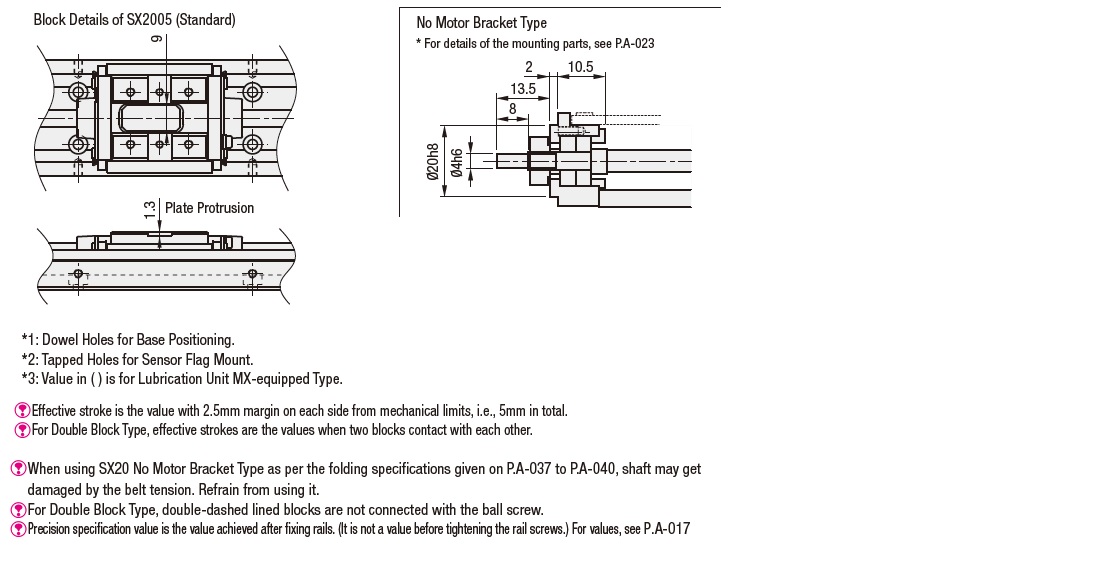 Block Details of SX2005 (Standard)

9

1.3 Plate Protrusion

No Motor Bracket Type
* For details of the mounting parts, see P.A-023

2
10.5
13.5
8
Ø20h8
Ø4h6

*1: Dowel Holes for Base Positioning.
*2: Tapped Holes for Sensor Flag Mount.
*3: Value in ( ) is for Lubrication Unit MX-equipped Type.

Effective stroke is the value with 2.5mm margin on each side from mechanical limits, i.e., 5mm in total.
For Double Block Type, effective strokes are the values when two blocks contact with each other.

When using SX20 No Motor Bracket Type as per the folding specifications given on P.A-037 to P.A-040, shaft may get damaged by the belt tension. Refrain from using it.
For Double Block Type, double-dashed lined blocks are not connected with the ball screw.
Precision specification value is the value achieved after fixing rails. (It is not a value before tightening the rail screws.) For values, see P.A-017