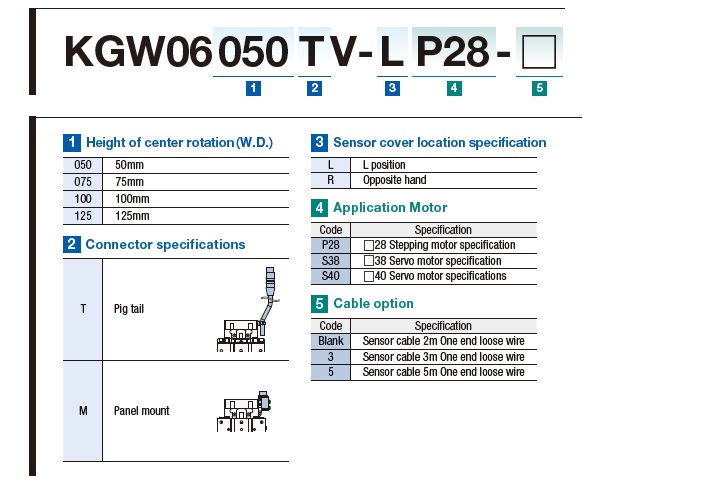 KGW06 050 TV-L P28-□

1 2 3 4 5

1 Height of center rotation (W.D.)

| 050 | 50mm |
|---|---|
| 075 | 75mm |
| 100 | 100mm |
| 125 | 125mm |

2 Connector specifications

| T | Pig tail |
|---|---|
| M | Panel mount |

3 Sensor cover location specification

| L | L position |
|---|---|
| R | Opposite hand |

4 Application Motor

| Code | Specification |
|---|---|
| P28 | □28 Stepping motor specification |
| S38 | □38 Servo motor specification |
| S40 | □40 Servo motor specifications |

5 Cable option

| Code | Specification |
|---|---|
| Blank | Sensor cable 2m One end loose wire |
| 3 | Sensor cable 3m One end loose wire |
| 5 | Sensor cable 5m One end loose wire |