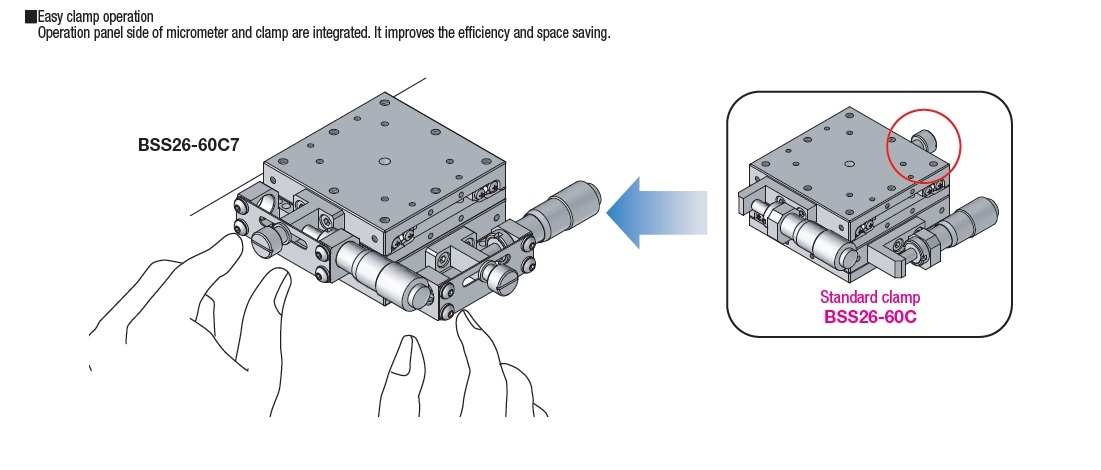 ■Easy clamp operation
Operation panel side of micrometer and clamp are integrated. It improves the efficiency and space saving.

BSS26-60C7

Standard clamp
BSS26-60C