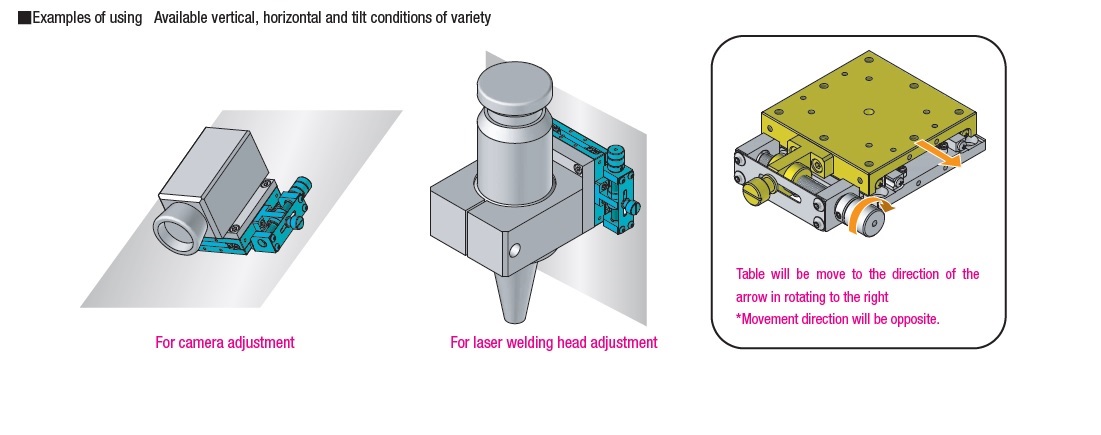 ■Examples of using Available vertical, horizontal and tilt conditions of variety

For camera adjustment

For laser welding head adjustment

Table will be move to the direction of the arrow in rotating to the right
*Movement direction will be opposite.