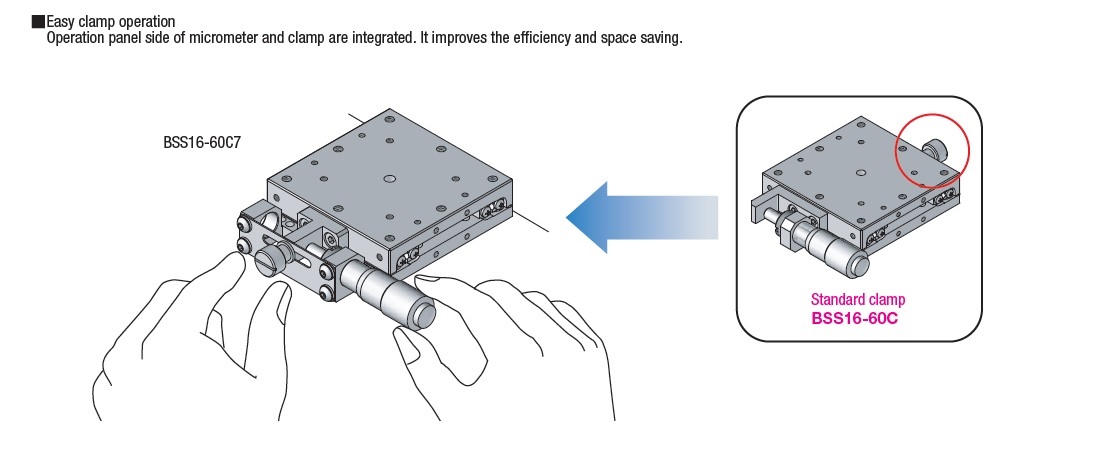 ■Easy clamp operation
Operation panel side of micrometer and clamp are integrated. It improves the efficiency and space saving.

BSS16-60C7

Standard clamp
BSS16-60C